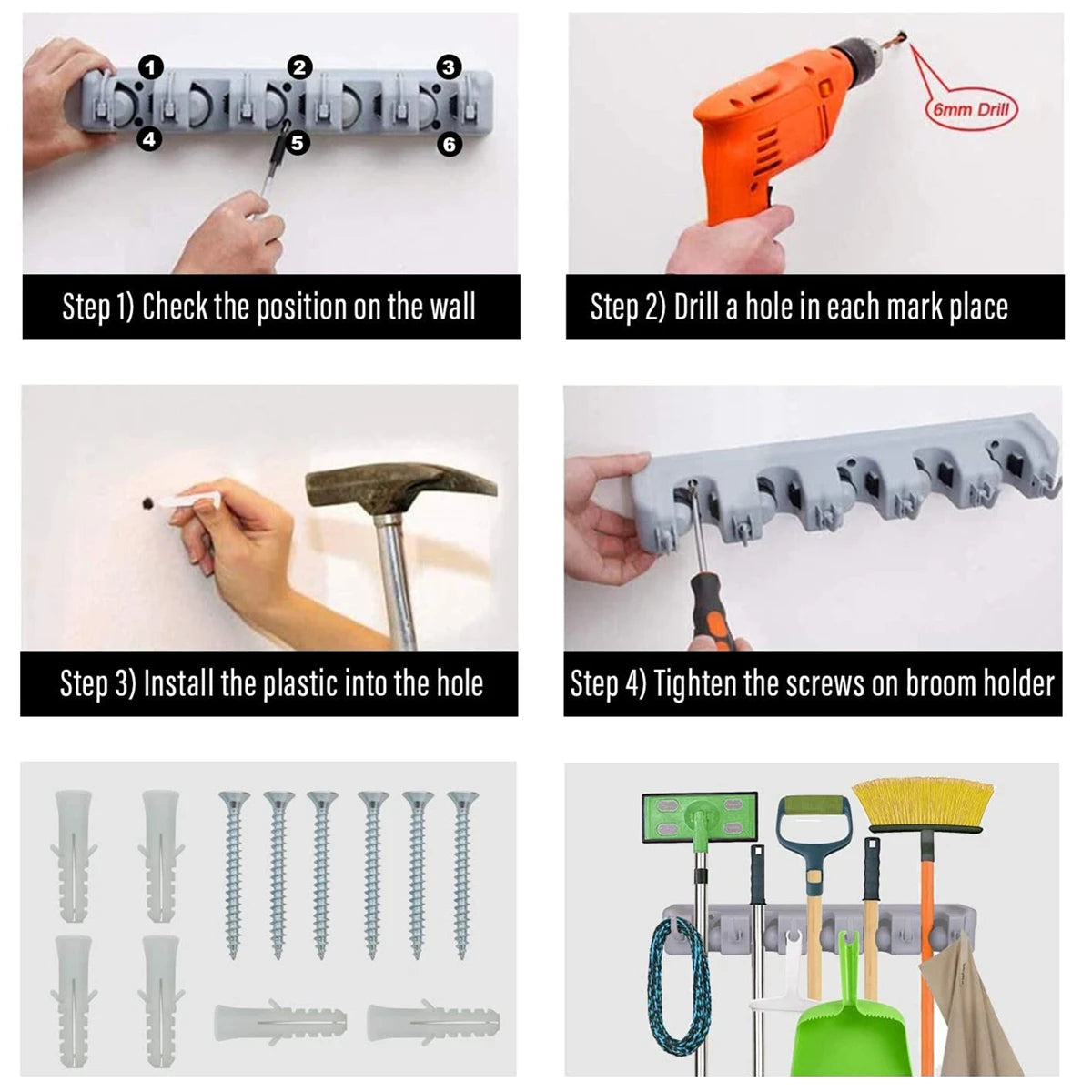 1
2
3
4
5
6

Step 1) Check the position on the wall

6mm Drill

Step 2) Drill a hole in each mark place

Step 3) Install the plastic into the hole

Step 4) Tighten the screws on broom holder