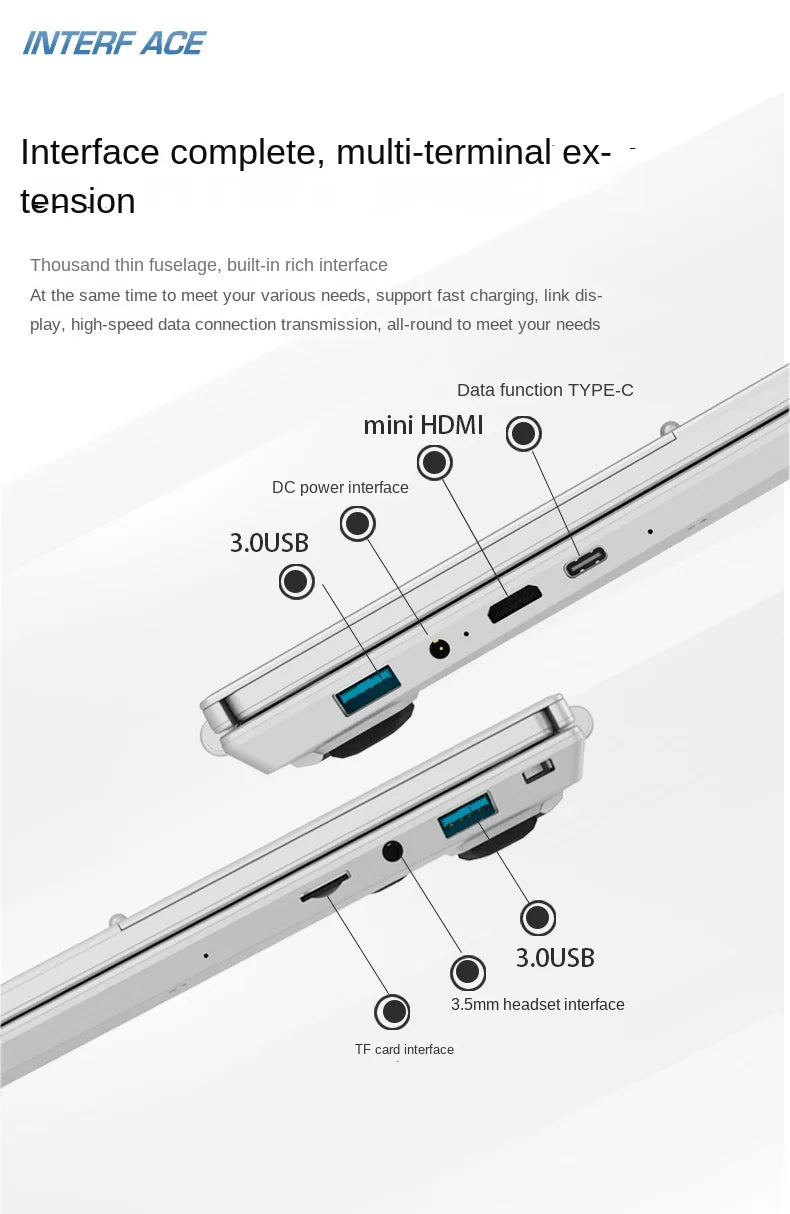 INTERF ACE

Interface complete, multi-terminal extension

Thousand thin fuselage, built-in rich interface

At the same time to meet your various needs, support fast charging, link display, high-speed data connection transmission, all-round to meet your needs

Data function TYPE-C

mini HDMI

DC power interface

3.0USB

3.0USB

3.5mm headset interface

TF card interface