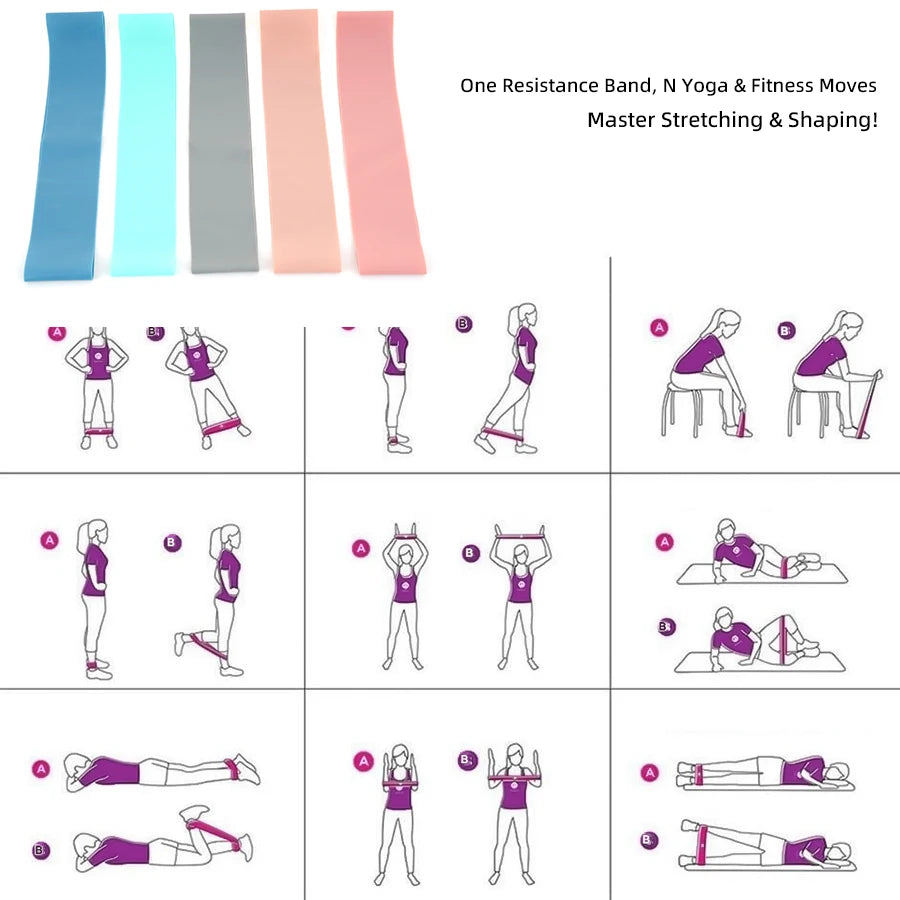 One Resistance Band, N Yoga & Fitness Moves
Master Stretching & Shaping!

A B

B

A B

A B

A B

A

B

A

B

A B

A

B