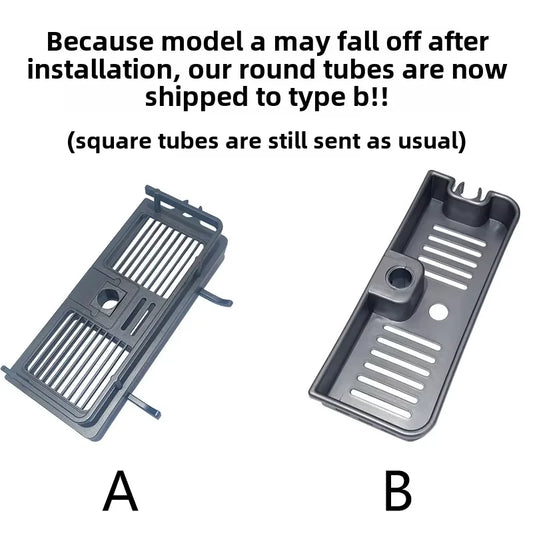 Because model a may fall off after installation, our round tubes are now shipped to type b!!

(square tubes are still sent as usual)

A

B