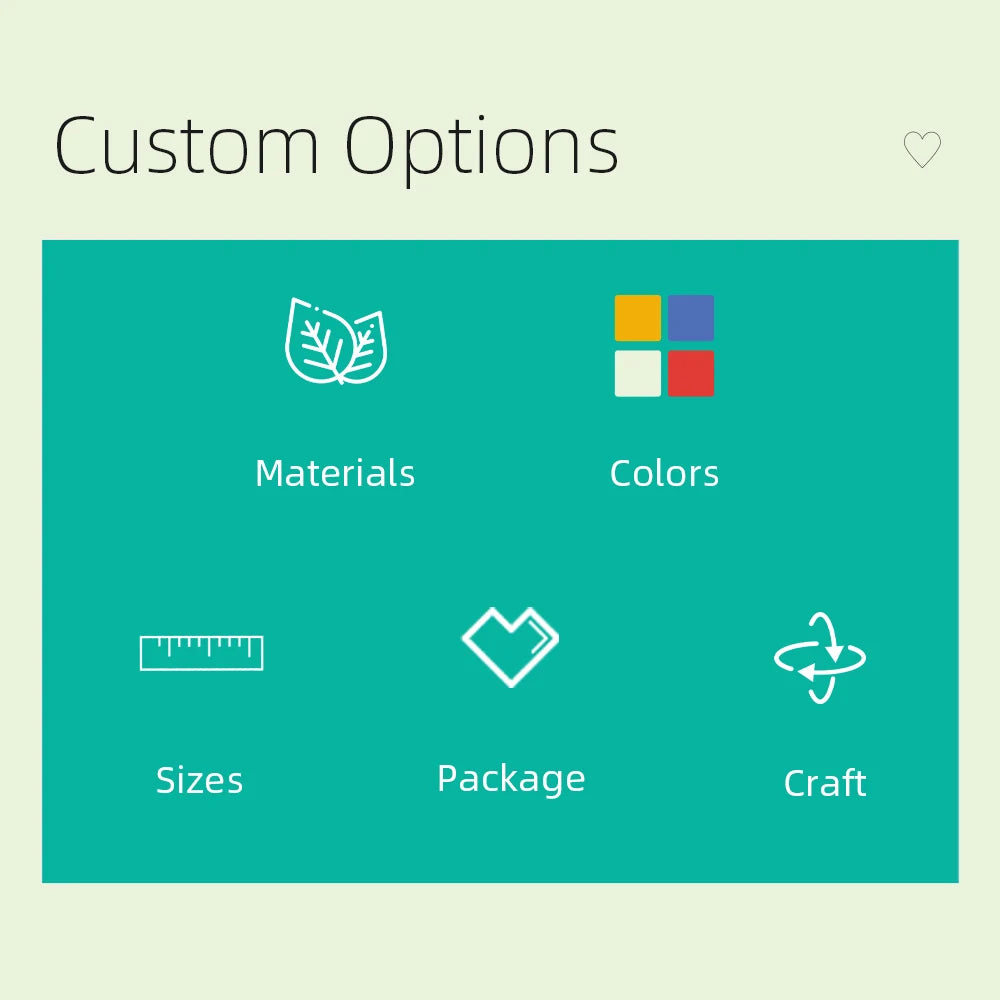 Custom Options

Materials

Colors

Sizes

Package

Craft