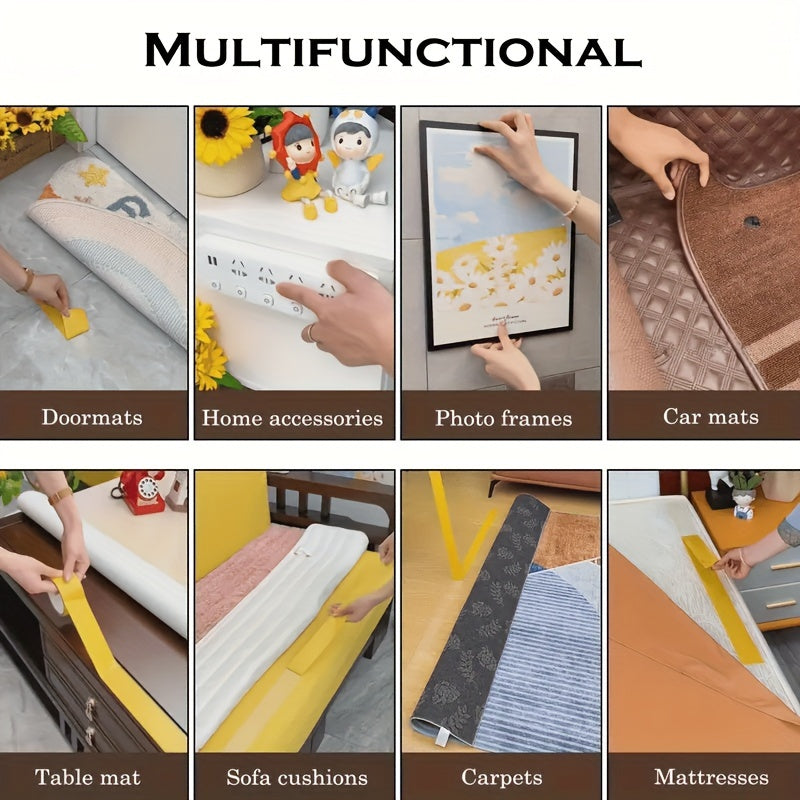 MULTIFUNCTIONAL

Doormats

Home accessories

Photo frames

Car mats

Table mat

Sofa cushions

Carpets

Mattresses