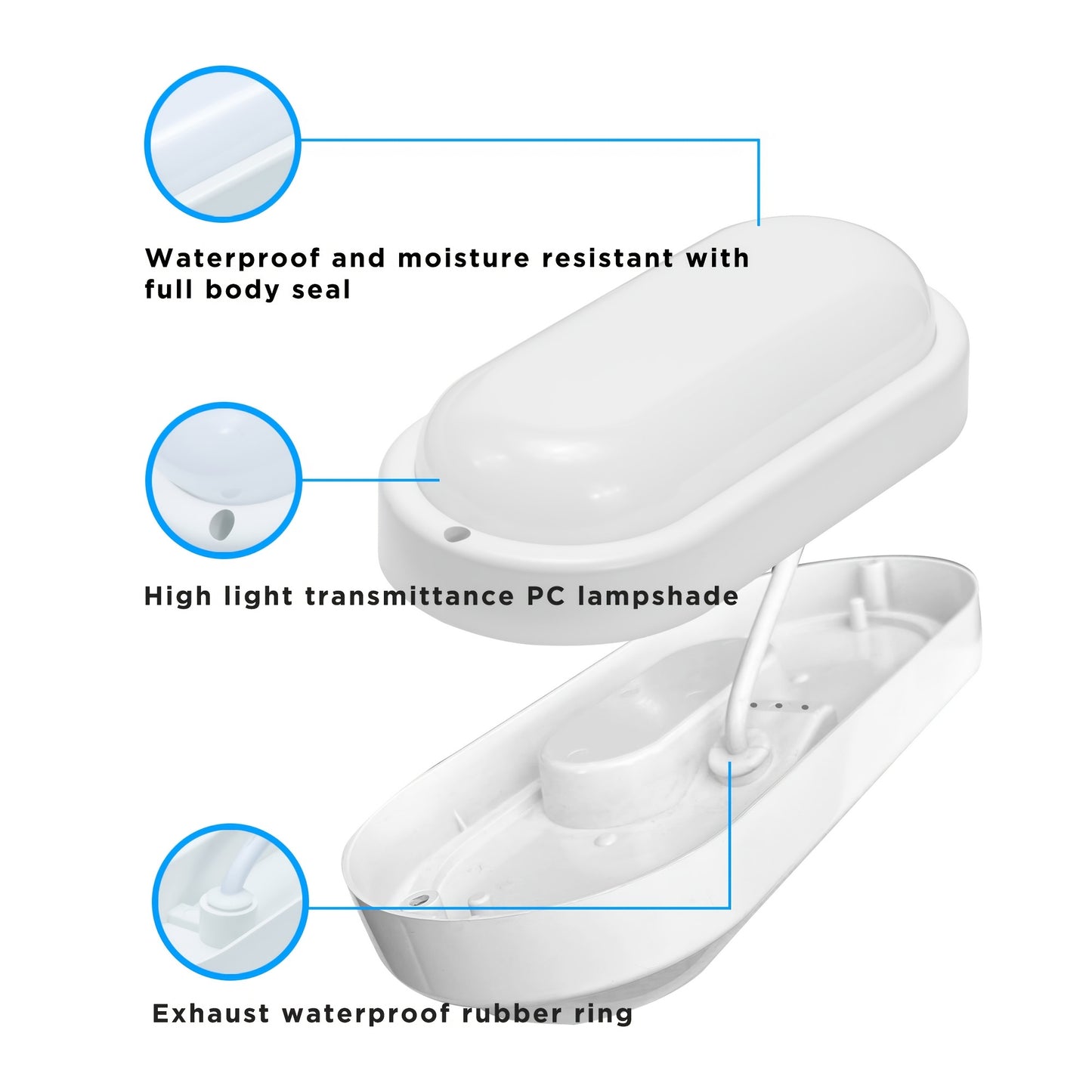 Waterproof and moisture resistant with full body seal

High light transmittance PC lampshade

Exhaust waterproof rubber ring