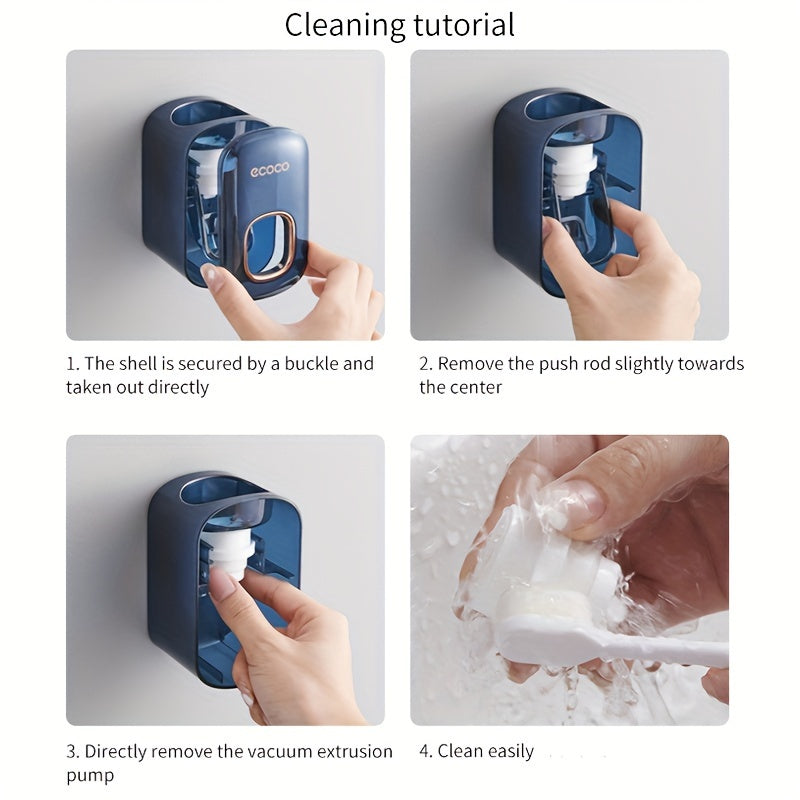 Cleaning tutorial

ecoco

1. The shell is secured by a buckle and taken out directly

2. Remove the push rod slightly towards the center

3. Directly remove the vacuum extrusion pump

4. Clean easily