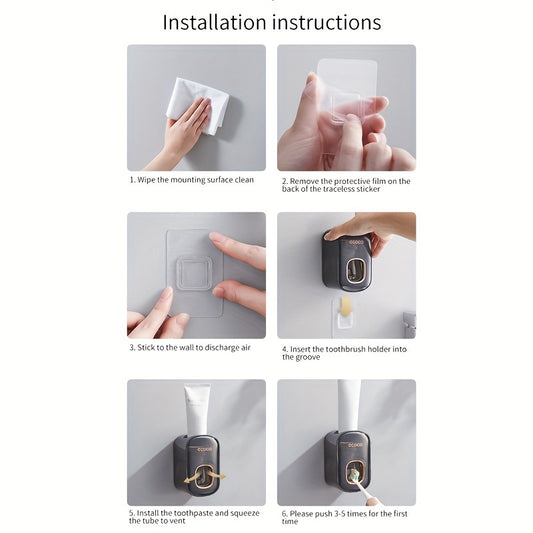 Installation instructions

1. Wipe the mounting surface clean

2. Remove the protective film on the back of the traceless sticker

3. Stick to the wall to discharge air

ecoco

4. Insert the toothbrush holder into the groove

ecoco

5. Install the toothpaste and squeeze the tube to vent

ecoco

6. Please push 3-5 times for the first time