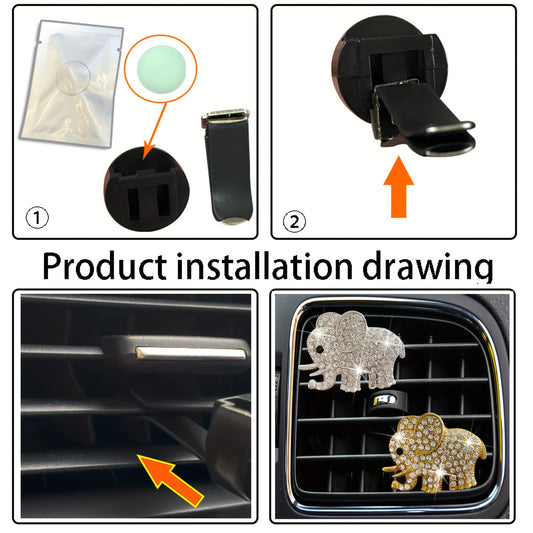 ①

②

Product installation drawing