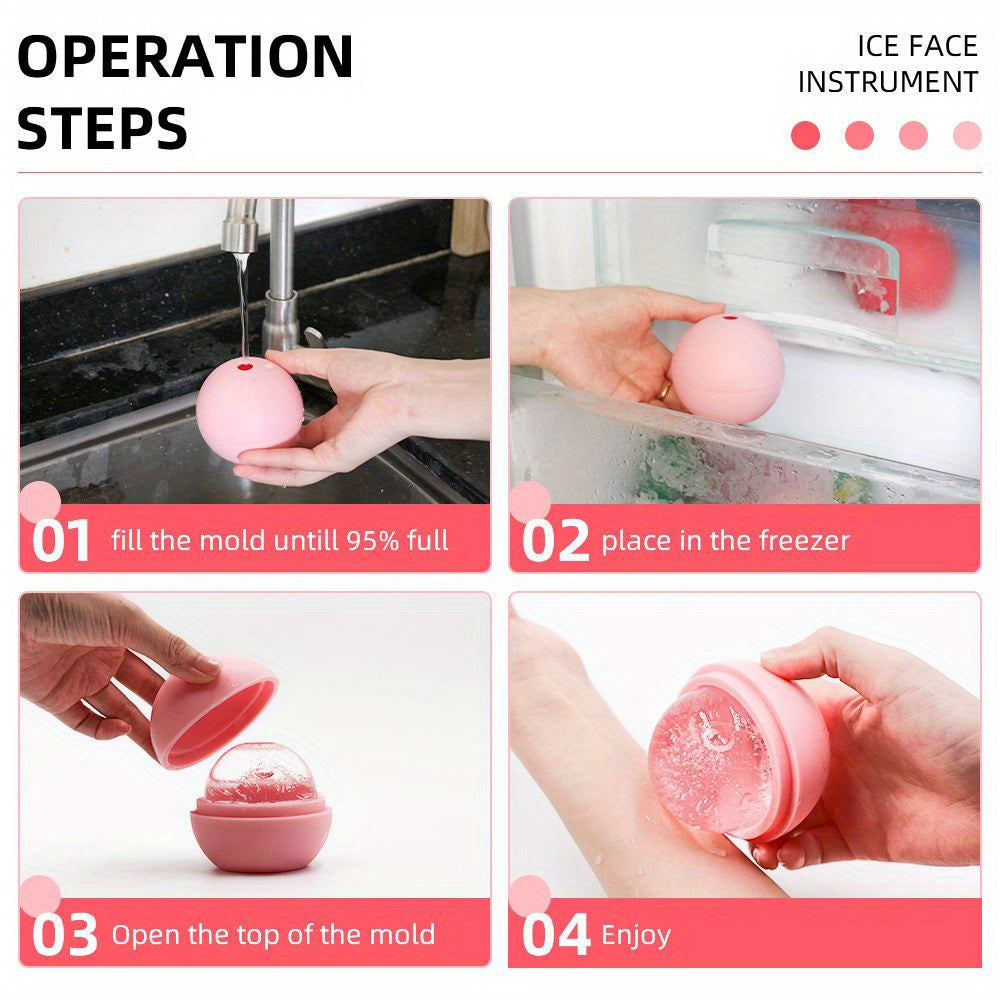 OPERATION STEPS

ICE FACE INSTRUMENT

01 fill the mold untill 95% full

02 place in the freezer

03 Open the top of the mold

04 Enjoy