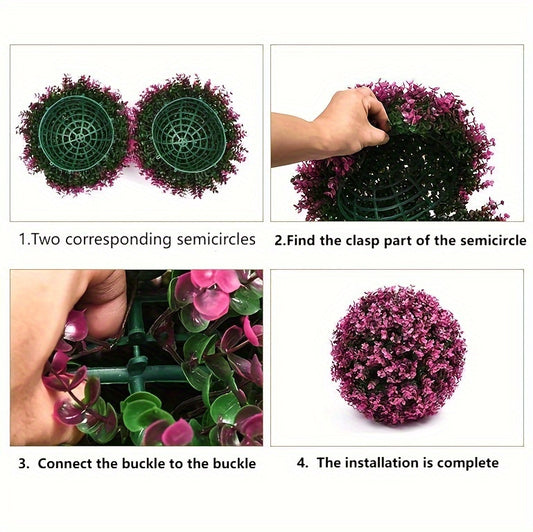 1.Two corresponding semicircles

2.Find the clasp part of the semicircle

3. Connect the buckle to the buckle

4. The installation is complete