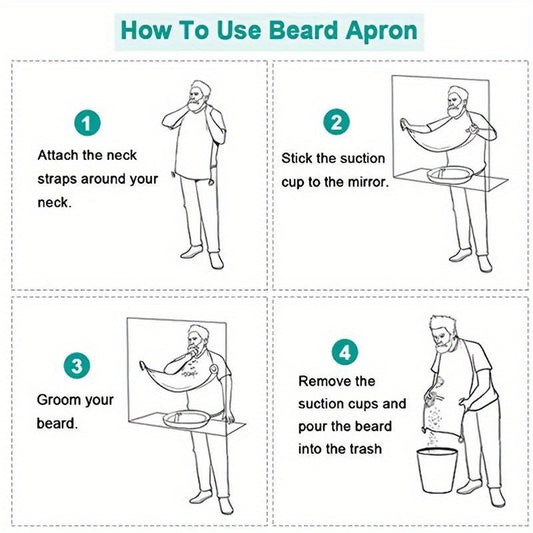 How To Use Beard Apron

1

Attach the neck straps around your neck.

2

Stick the suction cup to the mirror.

3

Groom your beard.

4

Remove the suction cups and pour the beard into the trash