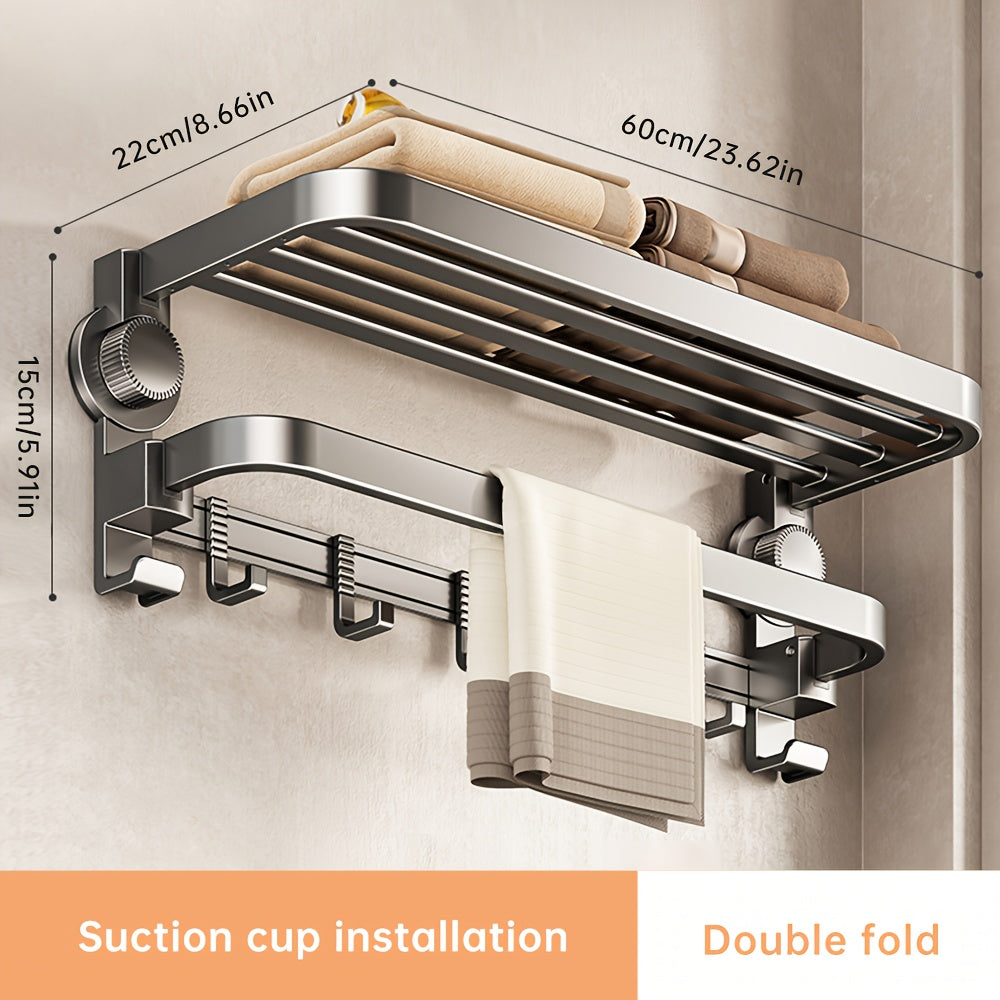 22cm/8.66in

60cm/23.62in

15cm/5.91in

Suction cup installation

Double fold