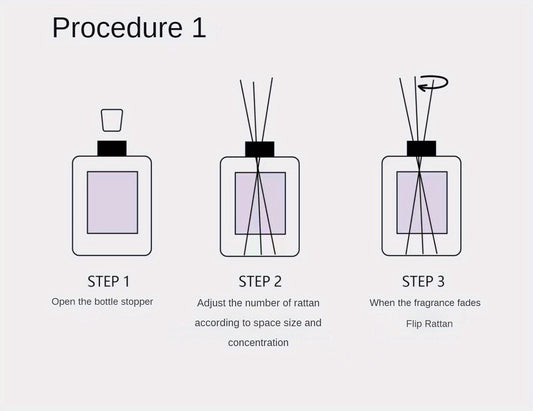 Procedure 1

STEP 1
Open the bottle stopper

STEP 2
Adjust the number of rattan according to space size and concentration

STEP 3
When the fragrance fades
Flip Rattan