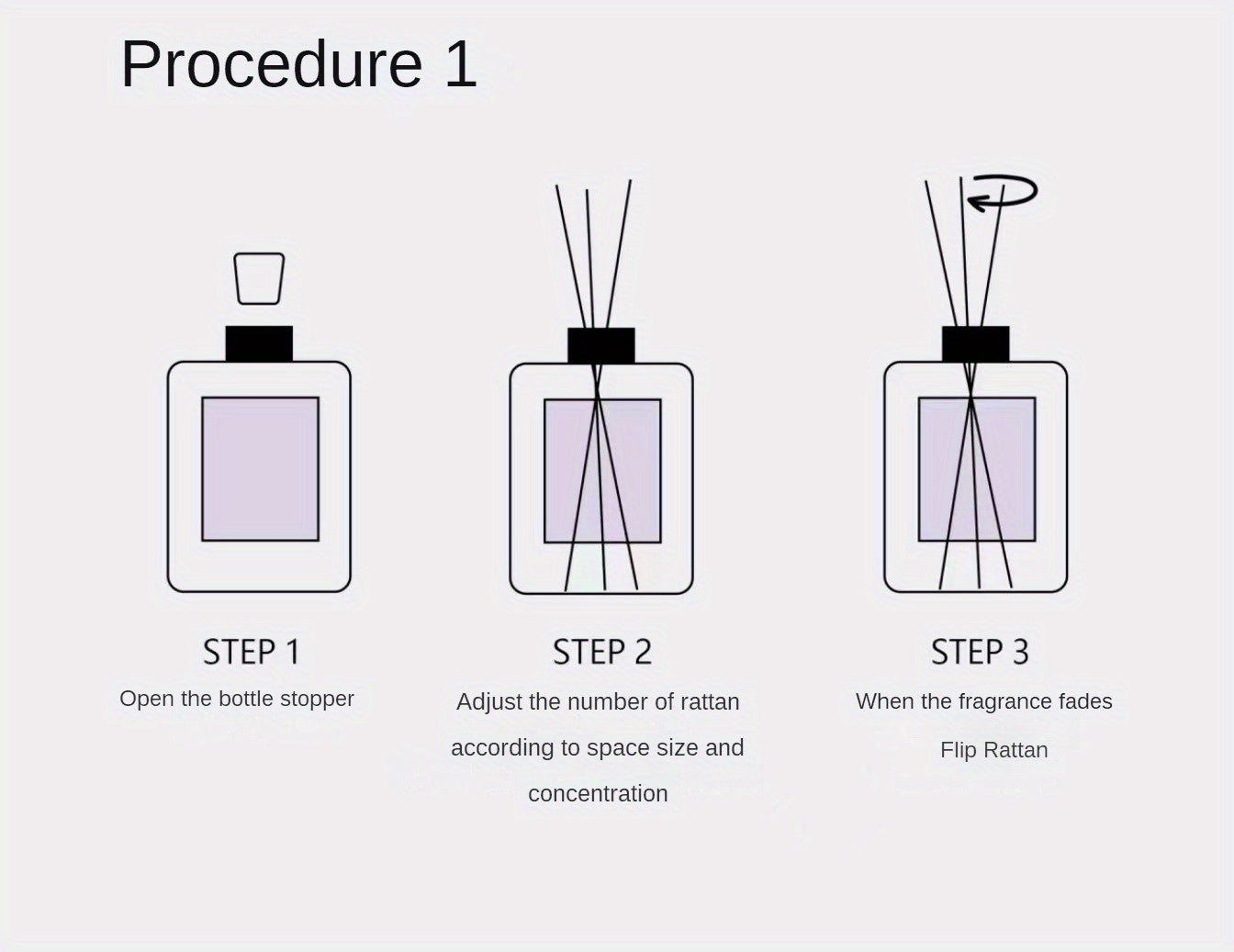 Procedure 1

STEP 1
Open the bottle stopper

STEP 2
Adjust the number of rattan according to space size and concentration

STEP 3
When the fragrance fades
Flip Rattan