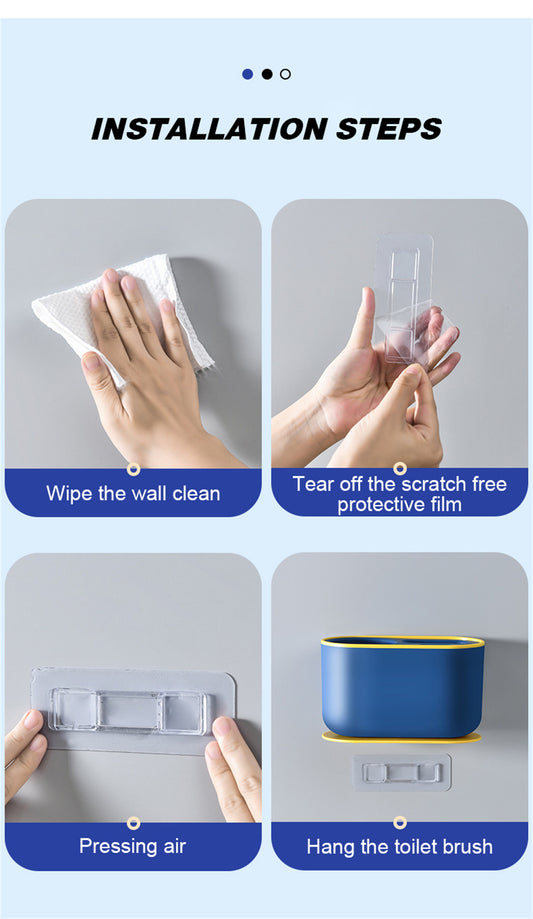 INSTALLATION STEPS

Wipe the wall clean

Tear off the scratch free protective film

Pressing air

Hang the toilet brush