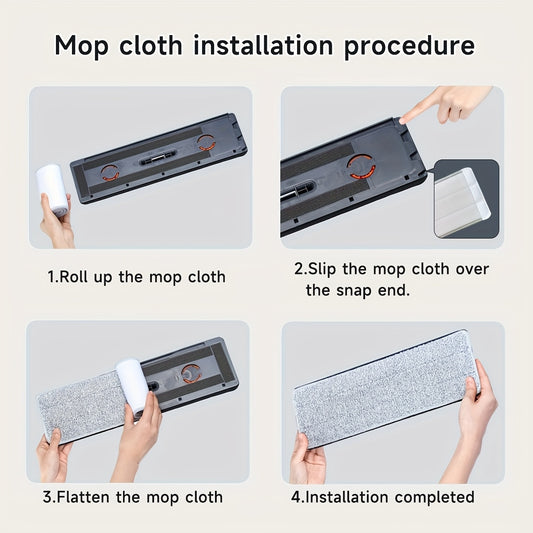 Mop cloth installation procedure

1.Roll up the mop cloth

2.Slip the mop cloth over the snap end.

3.Flatten the mop cloth

4.Installation completed