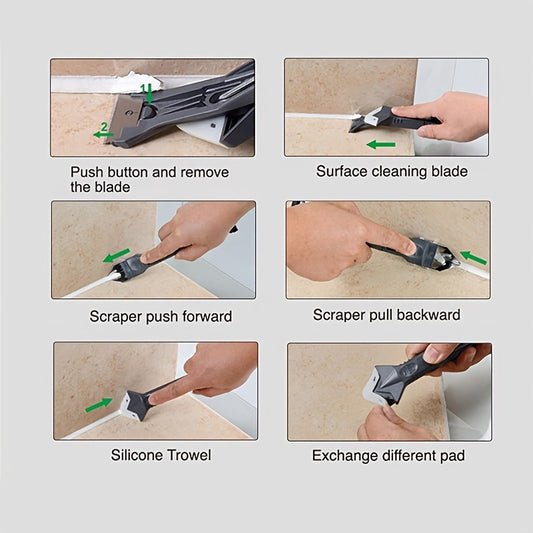 1

2

Push button and remove the blade

Surface cleaning blade

Scraper push forward

Scraper pull backward

Silicone Trowel

Exchange different pad