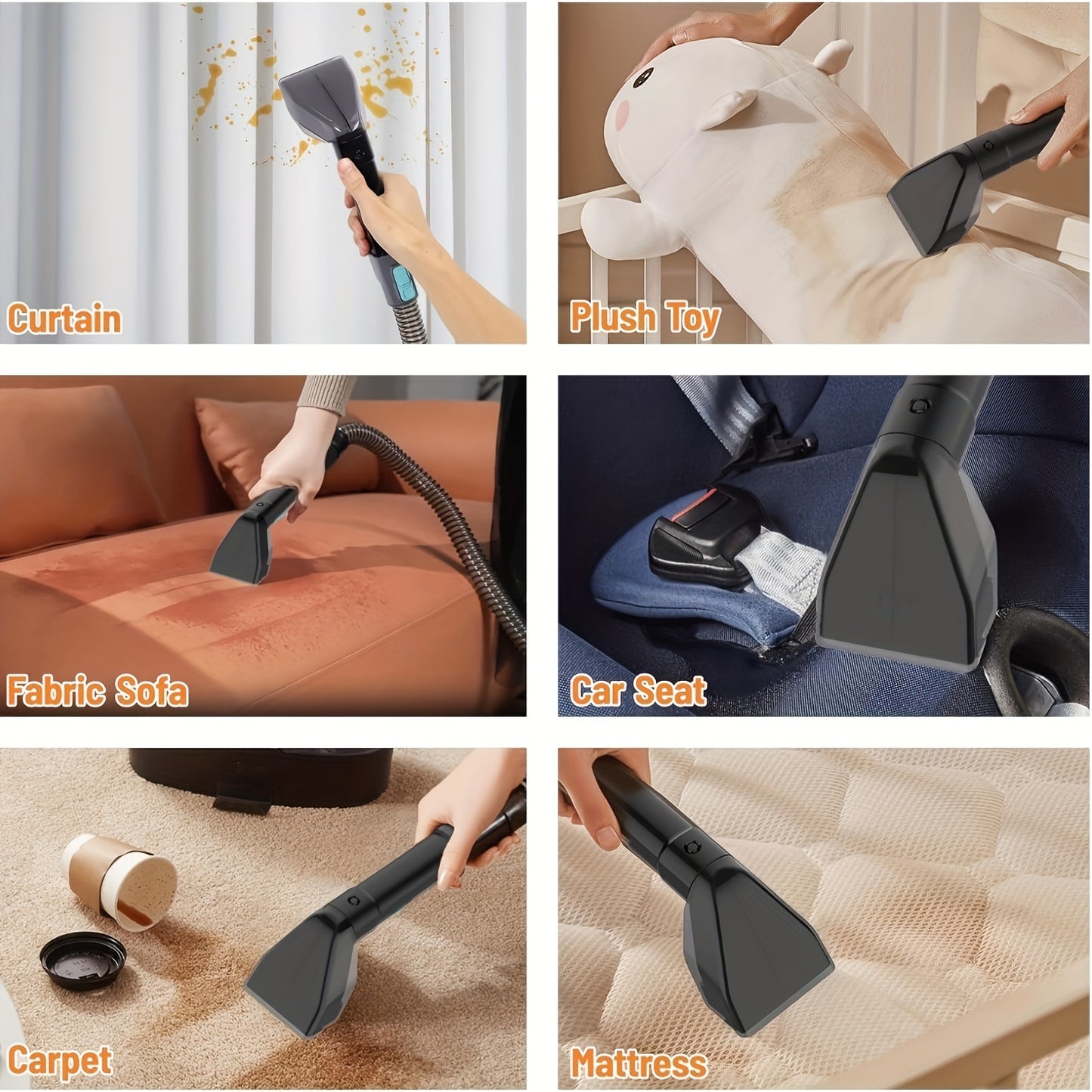 Curtain

Plush Toy

Fabric Sofa

Car Seat

Carpet

Mattress