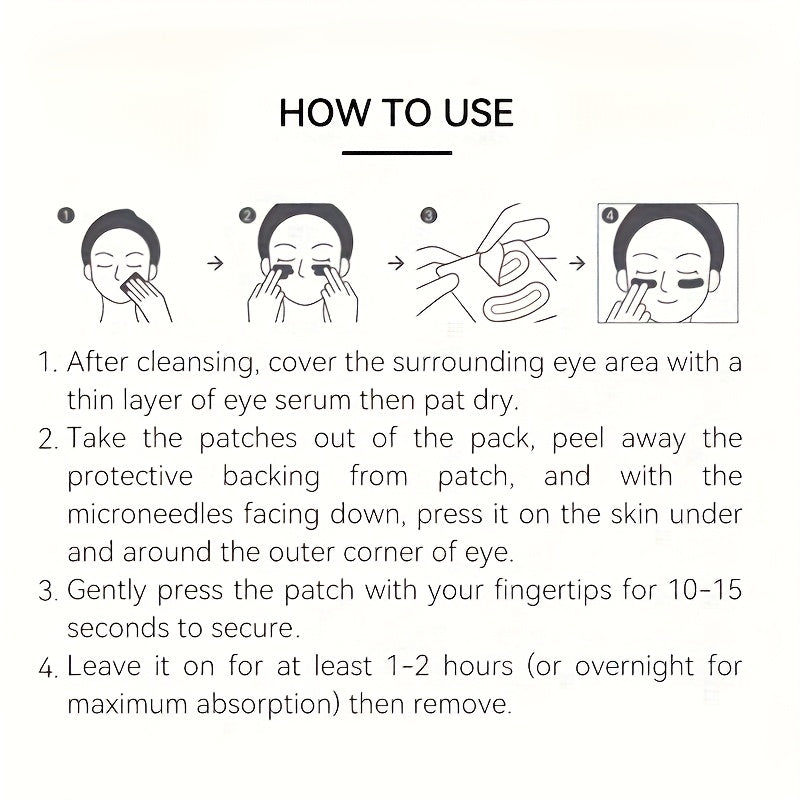 HOW TO USE

1 → 2 → 3 → 4

1. After cleansing, cover the surrounding eye area with a thin layer of eye serum then pat dry.
2. Take the patches out of the pack, peel away the protective backing from patch, and with the microneedles facing down, press it on the skin under and around the outer corner of eye.
3. Gently press the patch with your fingertips for 10-15 seconds to secure.
4. Leave it on for at least 1-2 hours (or overnight for maximum absorption) then remove.